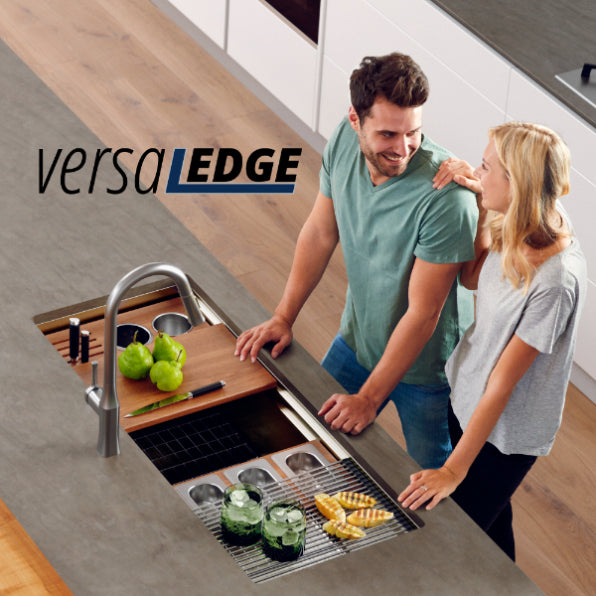 versaLEDGE