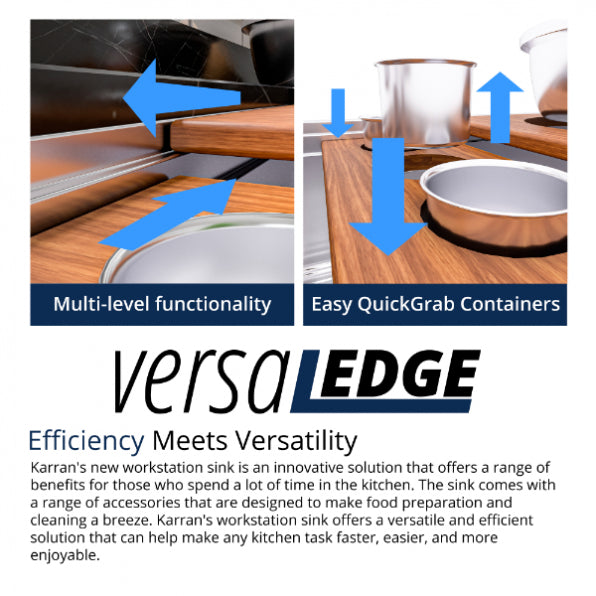 Multi-level functionality

Easy QuickGrab Containers

versaEDGE

Efficiency Meets Versatility

Karran's new workstation sink is an innovative solution that offers a range of benefits for those who spend a lot of time in the kitchen. The sink comes with a range of accessories that are designed to make food preparation and cleaning a breeze. Karran's workstation sink offers a versatile and efficient solution that can help make any kitchen task faster, easier, and more enjoyable.